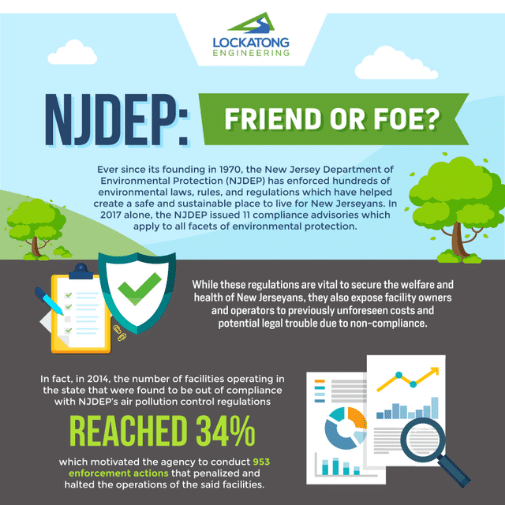 LOCKATONG ENGINEERING

NJDEP: FRIEND OR FOE?

Ever since its founding in 1970, the New Jersey Department of Environmental Protection (NJDEP) has enforced hundreds of environmental laws, rules, and regulations which have helped create a safe and sustainable place to live for New Jerseyans. In 2017 alone, the NJDEP issued 11 compliance advisories which apply to all facets of environmental protection.

While these regulations are vital to secure the welfare and health of New Jerseyans, they also expose facility owners and operators to previously unforeseen costs and potential legal trouble due to non-compliance.

In fact, in 2014, the number of facilities operating in the state that were found to be out of compliance with NJDEP's air pollution control regulations

REACHED 34%

which motivated the agency to conduct 953 enforcement actions that penalized and halted the operations of the said facilities.