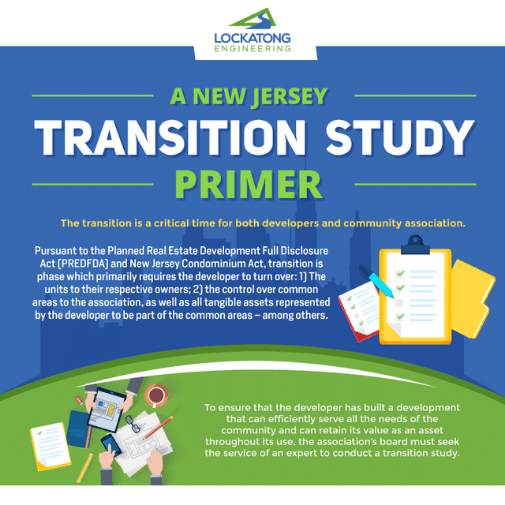 LOCKATONG
ENGINEERING

A NEW JERSEY
TRANSITION STUDY
PRIMER

The transition is a critical time for both developers and community association.

Pursuant to the Planned Real Estate Development Full Disclosure Act (PREDFDA) and New Jersey Condominium Act, transition is phase which primarily requires the developer to turn over: 1) The units to their respective owners; 2) the control over common areas to the association, as well as all tangible assets represented by the developer to be part of the common areas – among others.

To ensure that the developer has built a development that can efficiently serve all the needs of the community and can retain its value as an asset throughout its use, the association's board must seek the service of an expert to conduct a transition study.