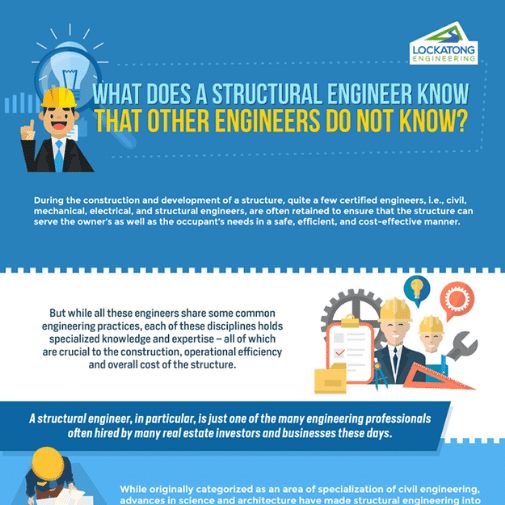 LOCKATONG
ENGINEERING

WHAT DOES A STRUCTURAL ENGINEER KNOW THAT OTHER ENGINEERS DO NOT KNOW?

During the construction and development of a structure, quite a few certified engineers, i.e., civil, mechanical, electrical, and structural engineers, are often retained to ensure that the structure can serve the owner's as well as the occupant's needs in a safe, efficient, and cost-effective manner.

But while all these engineers share some common engineering practices, each of these disciplines holds specialized knowledge and expertise – all of which are crucial to the construction, operational efficiency and overall cost of the structure.

A structural engineer, in particular, is just one of the many engineering professionals often hired by many real estate investors and businesses these days.

While originally categorized as an area of specialization of civil engineering, advances in science and architecture have made structural engineering into