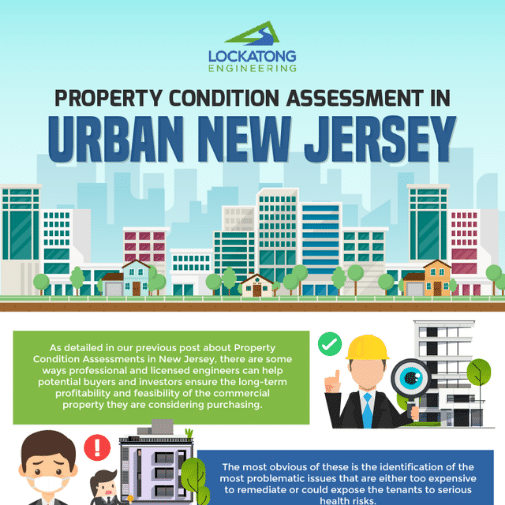 LOCKATONG
ENGINEERING

PROPERTY CONDITION ASSESSMENT IN
URBAN NEW JERSEY

As detailed in our previous post about Property Condition Assessments in New Jersey, there are some ways professional and licensed engineers can help potential buyers and investors ensure the long-term profitability and feasibility of the commercial property they are considering purchasing.

The most obvious of these is the identification of the most problematic issues that are either too expensive to remediate or could expose the tenants to serious health risks.