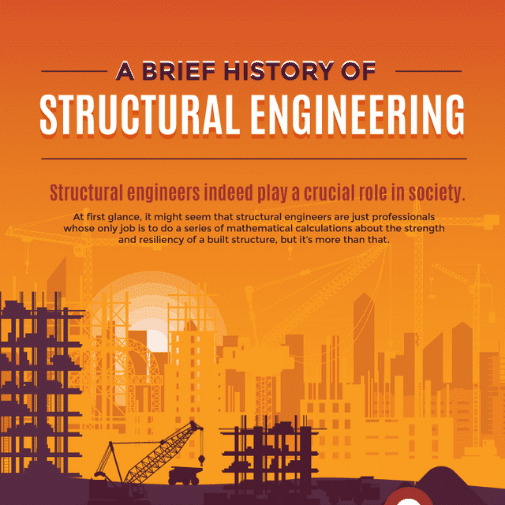 A BRIEF HISTORY OF

STRUCTURAL ENGINEERING

Structural engineers indeed play a crucial role in society.

At first glance, it might seem that structural engineers are just professionals whose only job is to do a series of mathematical calculations about the strength and resiliency of a built structure, but it's more than that.