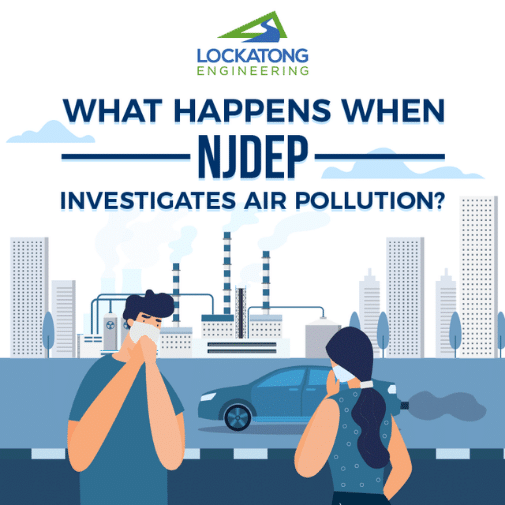 LOCKATONG
ENGINEERING

WHAT HAPPENS WHEN
NJDEP
INVESTIGATES AIR POLLUTION?