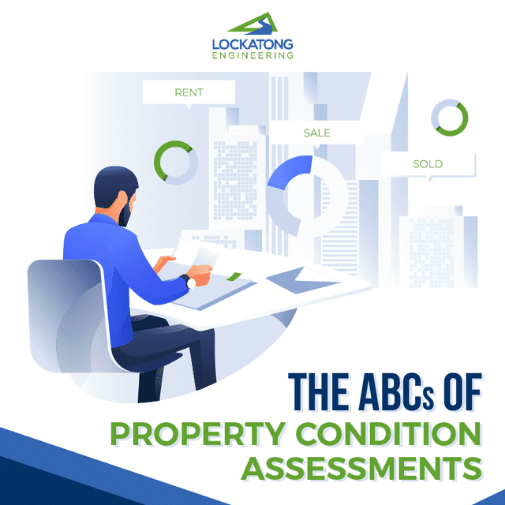 LOCKATONG
ENGINEERING

RENT

SALE

SOLD

THE ABCs OF
PROPERTY CONDITION
ASSESSMENTS