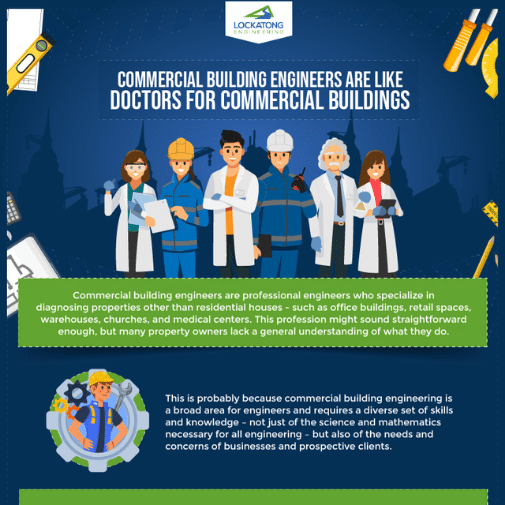 LOCKATONG ENGINEERING

COMMERCIAL BUILDING ENGINEERS ARE LIKE DOCTORS FOR COMMERCIAL BUILDINGS

Commercial building engineers are professional engineers who specialize in diagnosing properties other than residential houses - such as office buildings, retail spaces, warehouses, churches, and medical centers. This profession might sound straightforward enough, but many property owners lack a general understanding of what they do.

This is probably because commercial building engineering is a broad area for engineers and requires a diverse set of skills and knowledge - not just of the science and mathematics necessary for all engineering - but also of the needs and concerns of businesses and prospective clients.